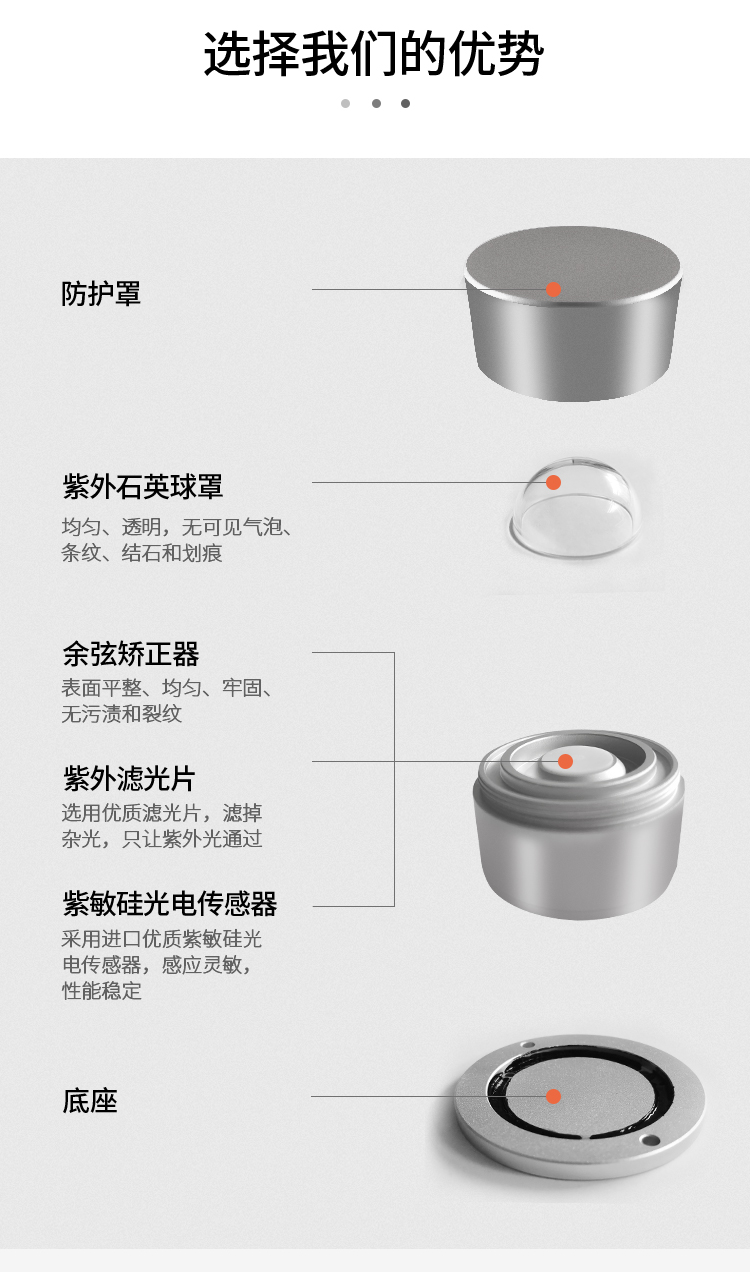 选择我们的优势

防护罩

紫外石英球罩
均匀、透明，无可见气泡、条纹、结石和划痕

余弦矫正器
表面平整、均匀、牢固、无污渍和裂纹

紫外滤光片
选用优质滤光片，滤掉杂光，只让紫外光通过

紫敏硅光电传感器
采用进口优质紫敏硅光电传感器，感应灵敏，性能稳定

底座